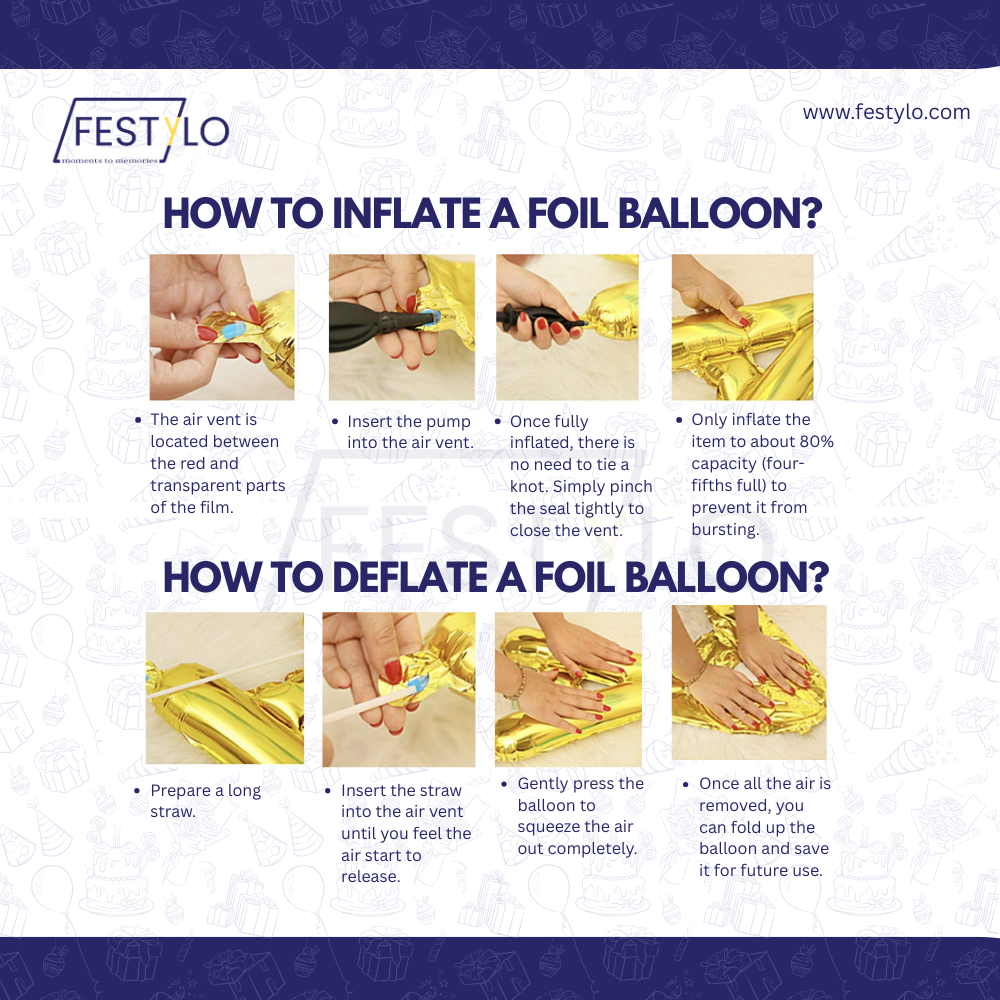 FESTYLO
moments to memories

www.festylo.com

HOW TO INFLATE A FOIL BALLOON?

• The air vent is located between the red and transparent parts of the film.

• Insert the pump into the air vent.

• Once fully inflated, there is no need to tie a knot. Simply pinch the seal tightly to close the vent.

• Only inflate the item to about 80% capacity (four-fifths full) to prevent it from bursting.

HOW TO DEFLATE A FOIL BALLOON?

• Prepare a long straw.

• Insert the straw into the air vent until you feel the air start to release.

• Gently press the balloon to squeeze the air out completely.

• Once all the air is removed, you can fold up the balloon and save it for future use.