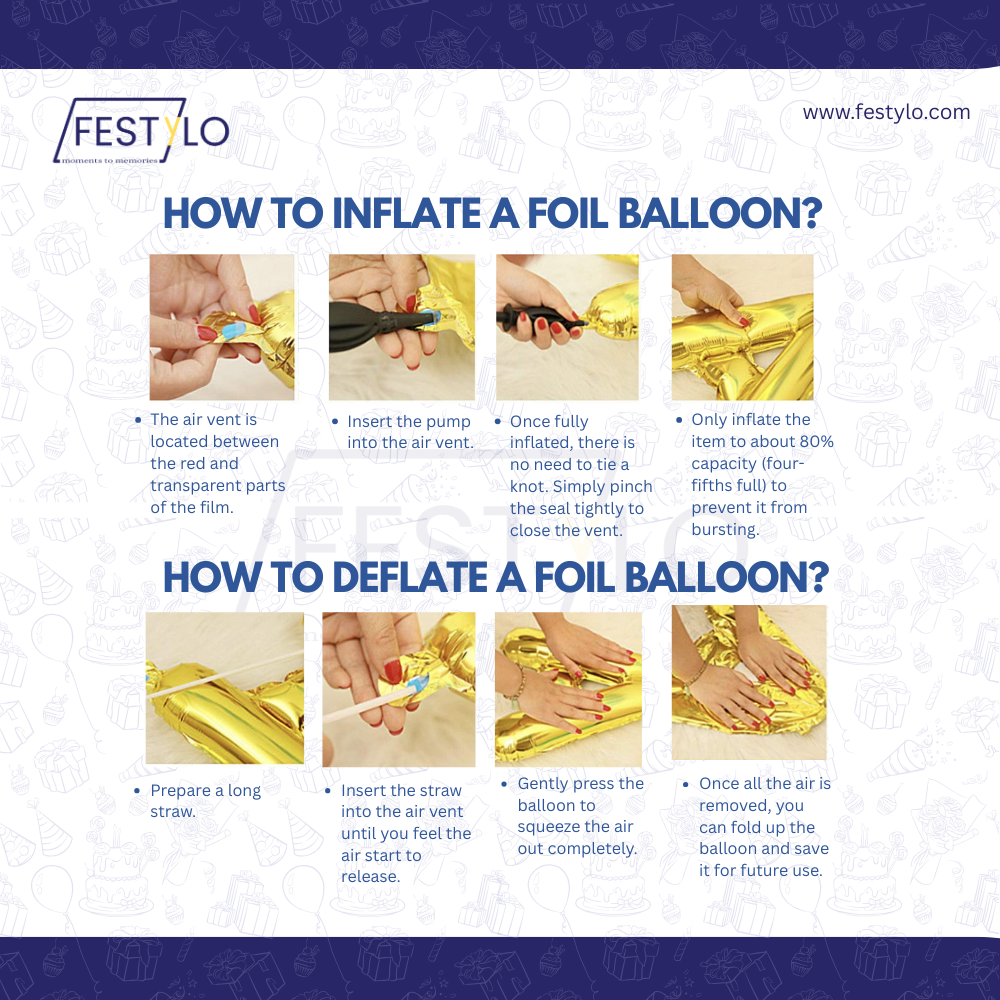 FESTYLO
moments to memories

www.festylo.com

HOW TO INFLATE A FOIL BALLOON?

- The air vent is located between the red and transparent parts of the film.

- Insert the pump into the air vent.

- Once fully inflated, there is no need to tie a knot. Simply pinch the seal tightly to close the vent.

- Only inflate the item to about 80% capacity (four-fifths full) to prevent it from bursting.

HOW TO DEFLATE A FOIL BALLOON?

- Prepare a long straw.

- Insert the straw into the air vent until you feel the air start to release.

- Gently press the balloon to squeeze the air out completely.

- Once all the air is removed, you can fold up the balloon and save it for future use.