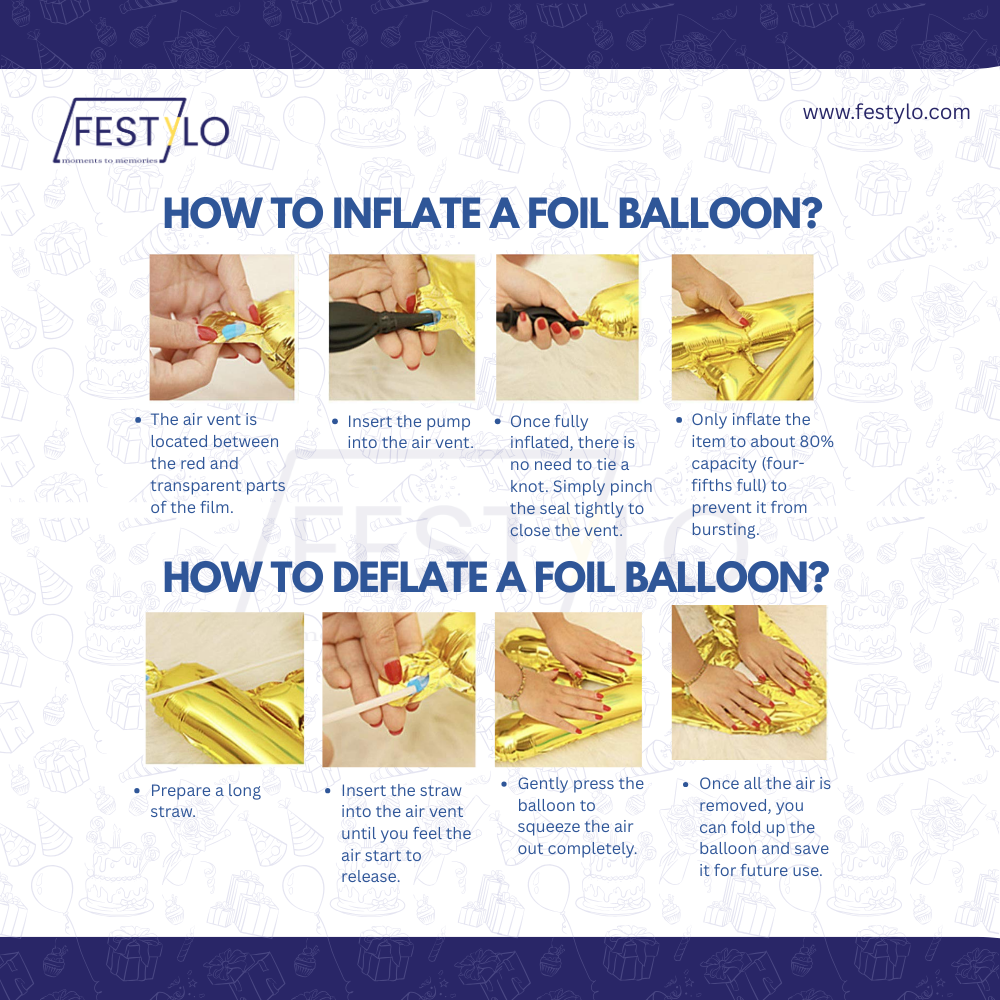 FESTYLO
moments to memories

www.festylo.com

HOW TO INFLATE A FOIL BALLOON?

• The air vent is located between the red and transparent parts of the film.

• Insert the pump into the air vent.

• Once fully inflated, there is no need to tie a knot. Simply pinch the seal tightly to close the vent.

• Only inflate the item to about 80% capacity (four-fifths full) to prevent it from bursting.

HOW TO DEFLATE A FOIL BALLOON?

• Prepare a long straw.

• Insert the straw into the air vent until you feel the air start to release.

• Gently press the balloon to squeeze the air out completely.

• Once all the air is removed, you can fold up the balloon and save it for future use.